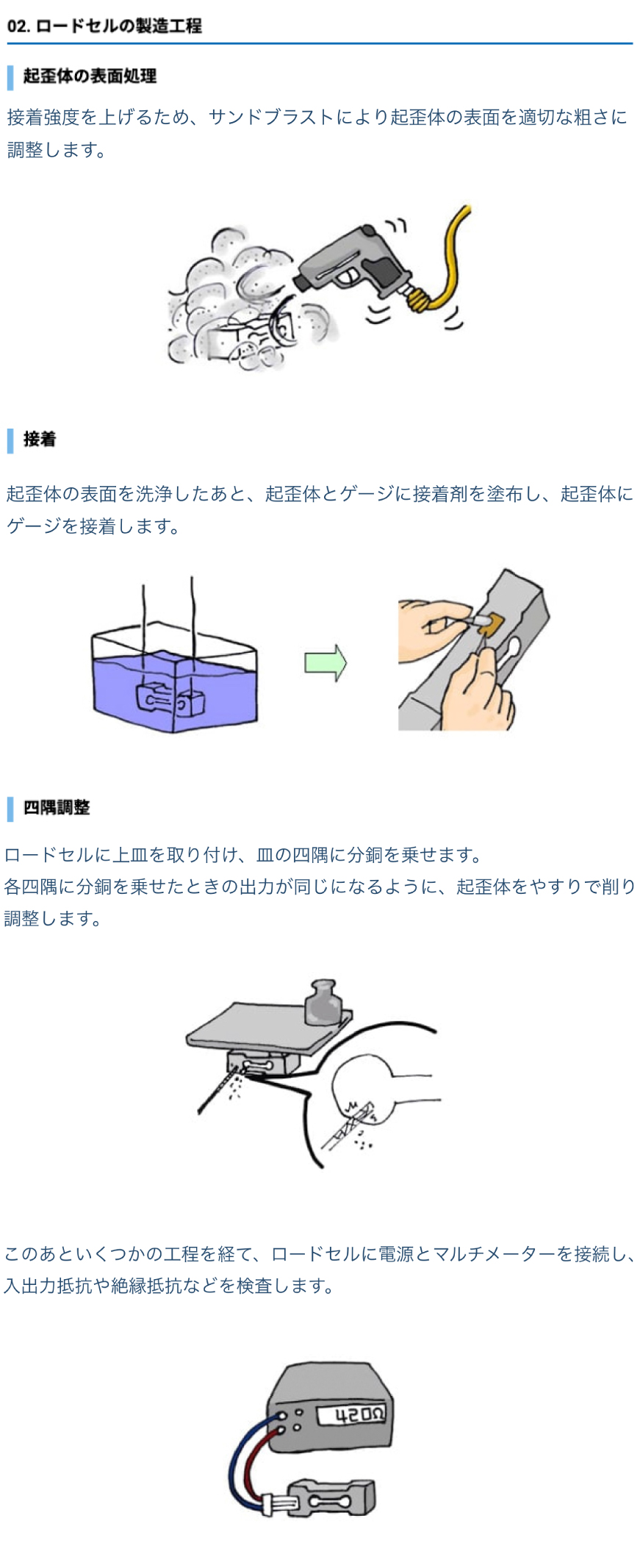 02. ロードセルの製造工程

起歪体の表面処理

接着強度を上げるため、サンドブラストにより起歪体の表面を適切な粗さに調整します。

接着

起歪体の表面を洗浄したあと、起歪体とゲージに接着剤を塗布し、起歪体にゲージを接着します。

四隅調整

ロードセルに上皿を取り付け、皿の四隅に分銅を乗せます。
各四隅に分銅を乗せたときの出力が同じになるように、起歪体をやすりで削り調整します。

このあといくつかの工程を経て、ロードセルに電源とマルチメーターを接続し、入出力抵抗や絶縁抵抗などを検査します。

420Ω