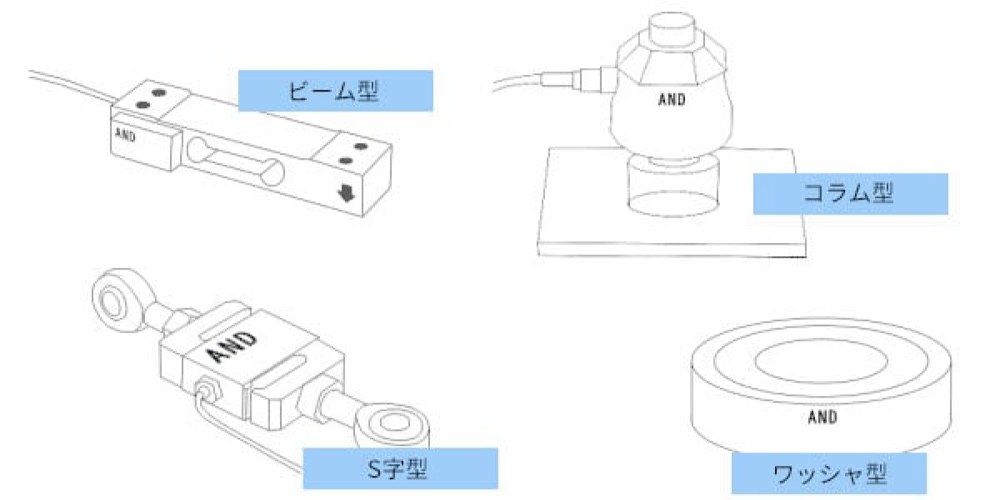 ビーム型

AND

AND

コラム型

AND

S字型

AND

ワッシャ型