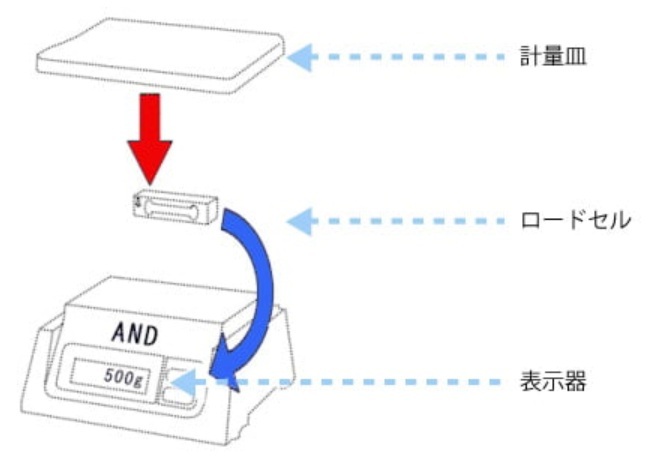 計量皿

ロードセル

AND

500g

表示器